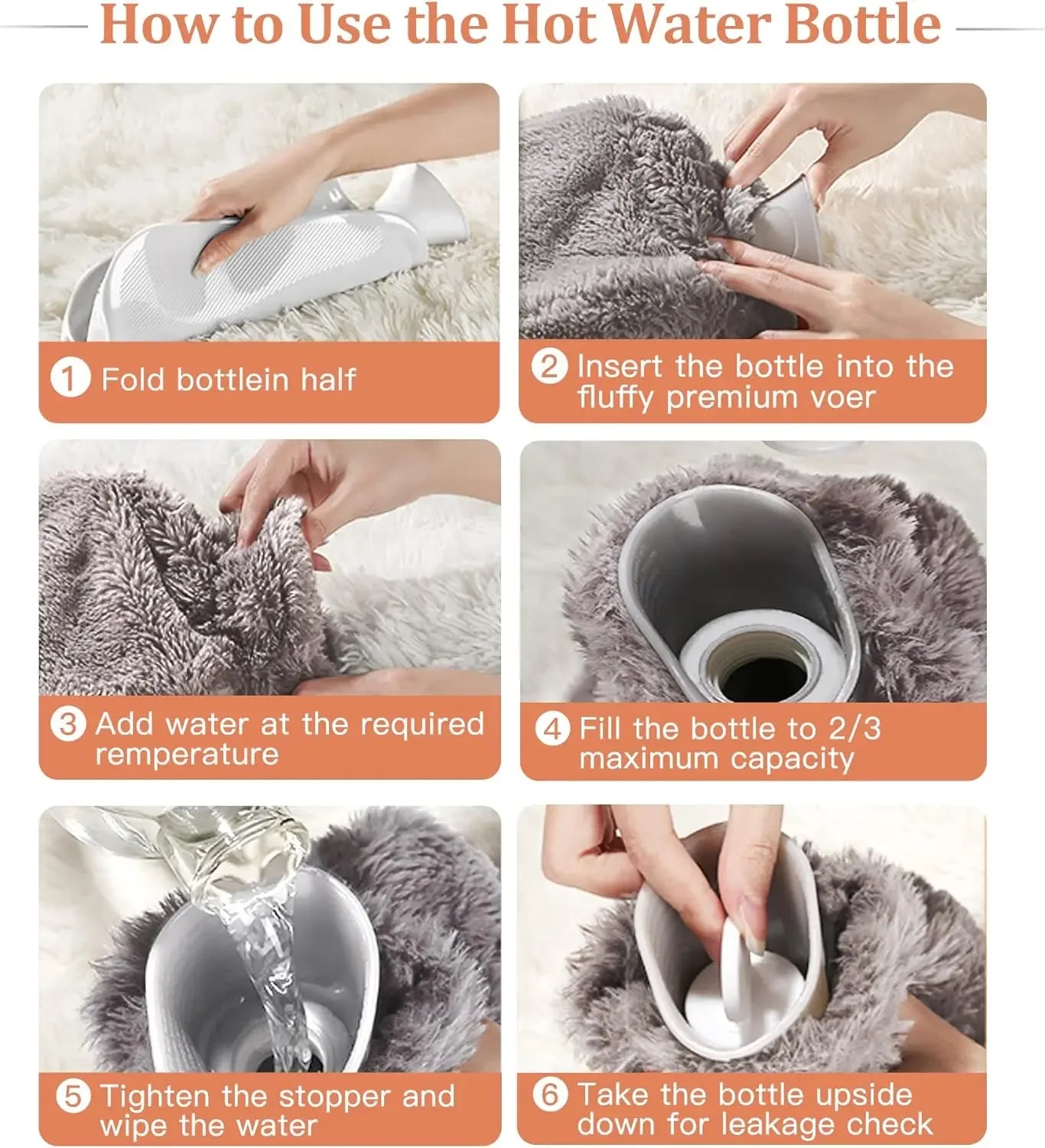 How to Use the Hot Water Bottle

1 Fold bottlein half

2 Insert the bottle into the fluffy premium voer

3 Add water at the required remperature

4 Fill the bottle to 2/3 maximum capacity

5 Tighten the stopper and wipe the water

6 Take the bottle upside down for leakage check