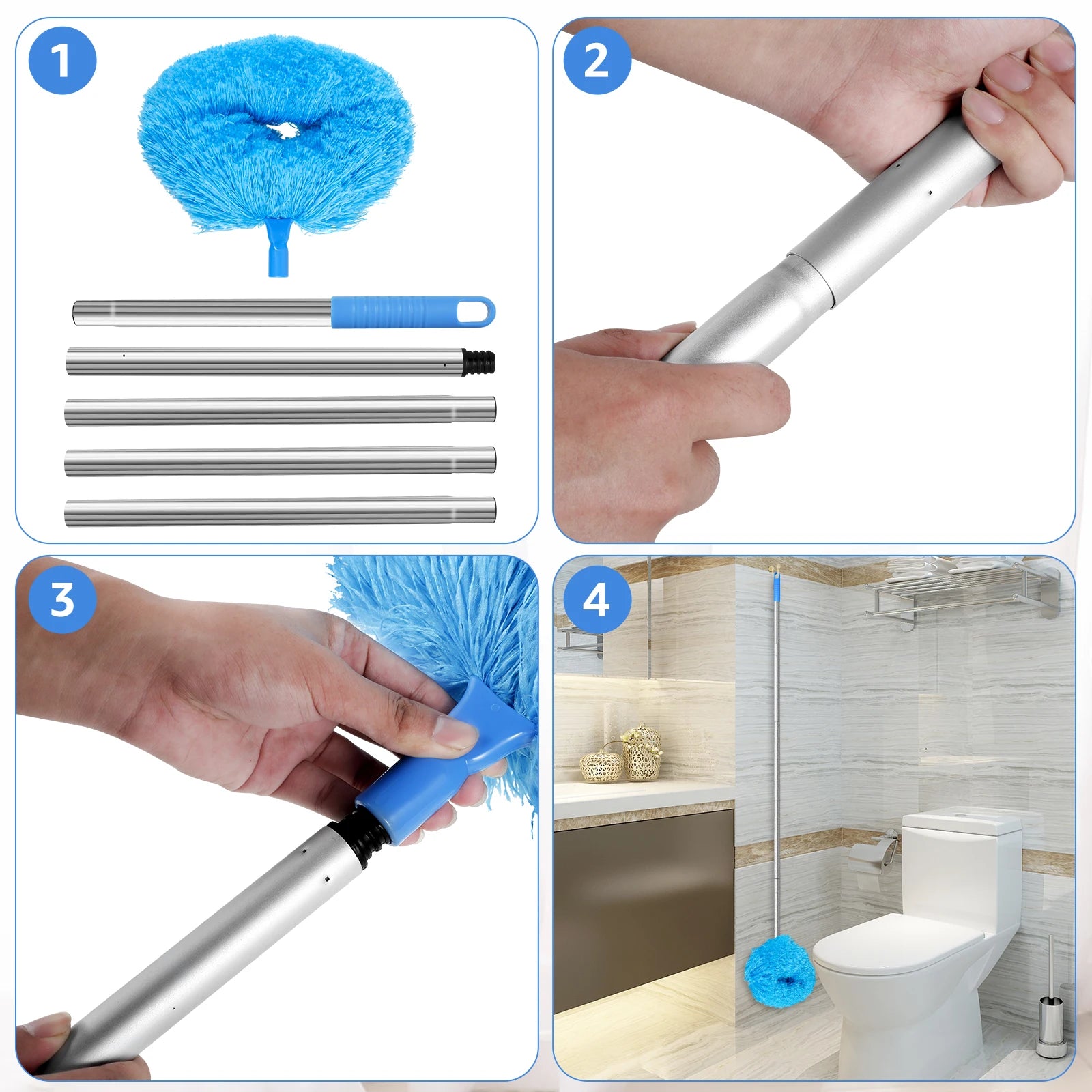 1

2

3

4