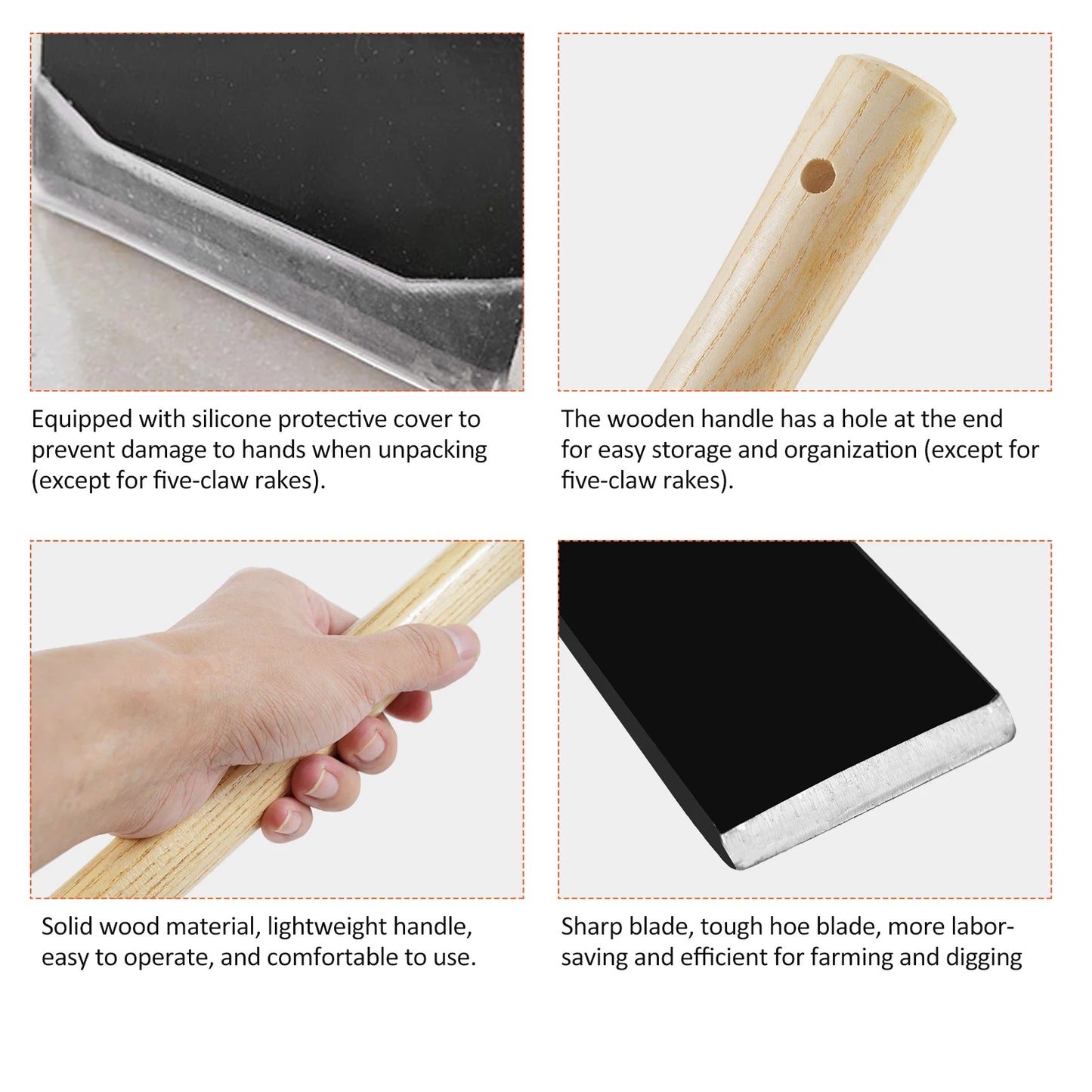 Equipped with silicone protective cover to prevent damage to hands when unpacking (except for five-claw rakes).

The wooden handle has a hole at the end for easy storage and organization (except for five-claw rakes).

Solid wood material, lightweight handle, easy to operate, and comfortable to use.

Sharp blade, tough hoe blade, more labor-saving and efficient for farming and digging