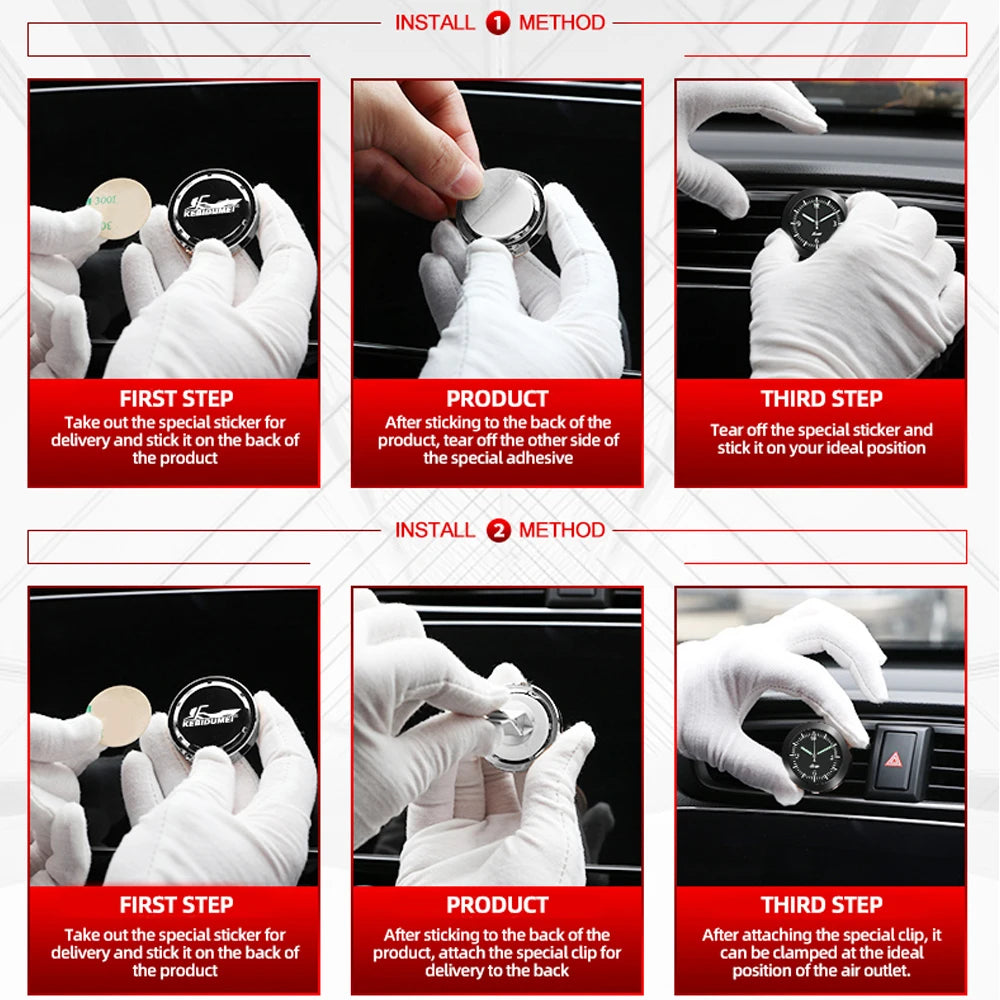 INSTALL 1 METHOD

KEBIDUMEI

FIRST STEP
Take out the special sticker for delivery and stick it on the back of the product

PRODUCT
After sticking to the back of the product, tear off the other side of the special adhesive

THIRD STEP
Tear off the special sticker and stick it on your ideal position

INSTALL 2 METHOD

KEBIDUMEI

FIRST STEP
Take out the special sticker for delivery and stick it on the back of the product

PRODUCT
After sticking to the back of the product, attach the special clip for delivery to the back

THIRD STEP
After attaching the special clip, it can be clamped at the ideal position of the air outlet.